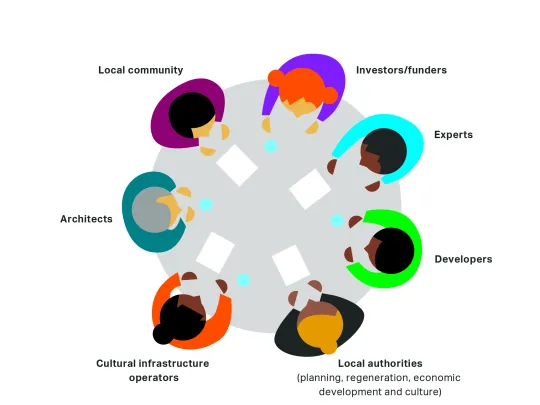 Local community

Investors/funders

Experts

Architects

Developers

Cultural infrastructure operators

Local authorities (planning, regeneration, economic development and culture)