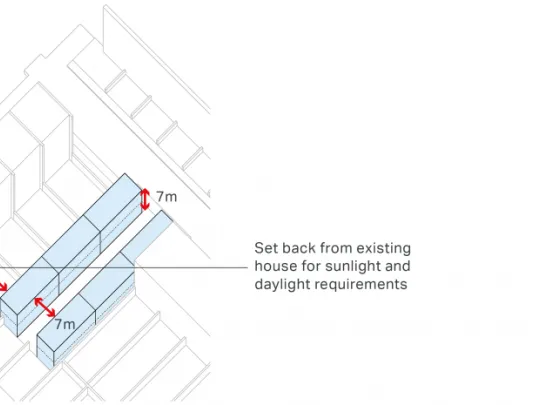 7m

Set back from existing house for sunlight and daylight requirements

7m